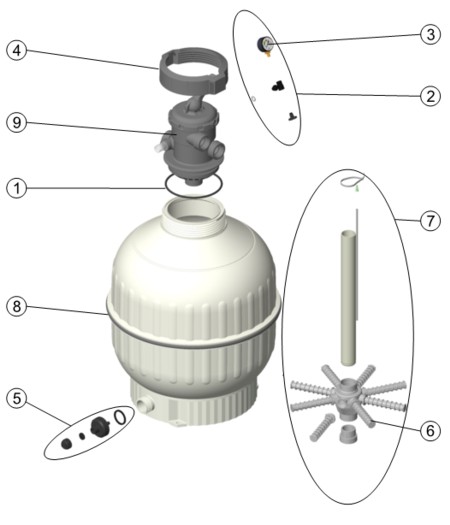 4
3
2
9
1
7
8
5
6